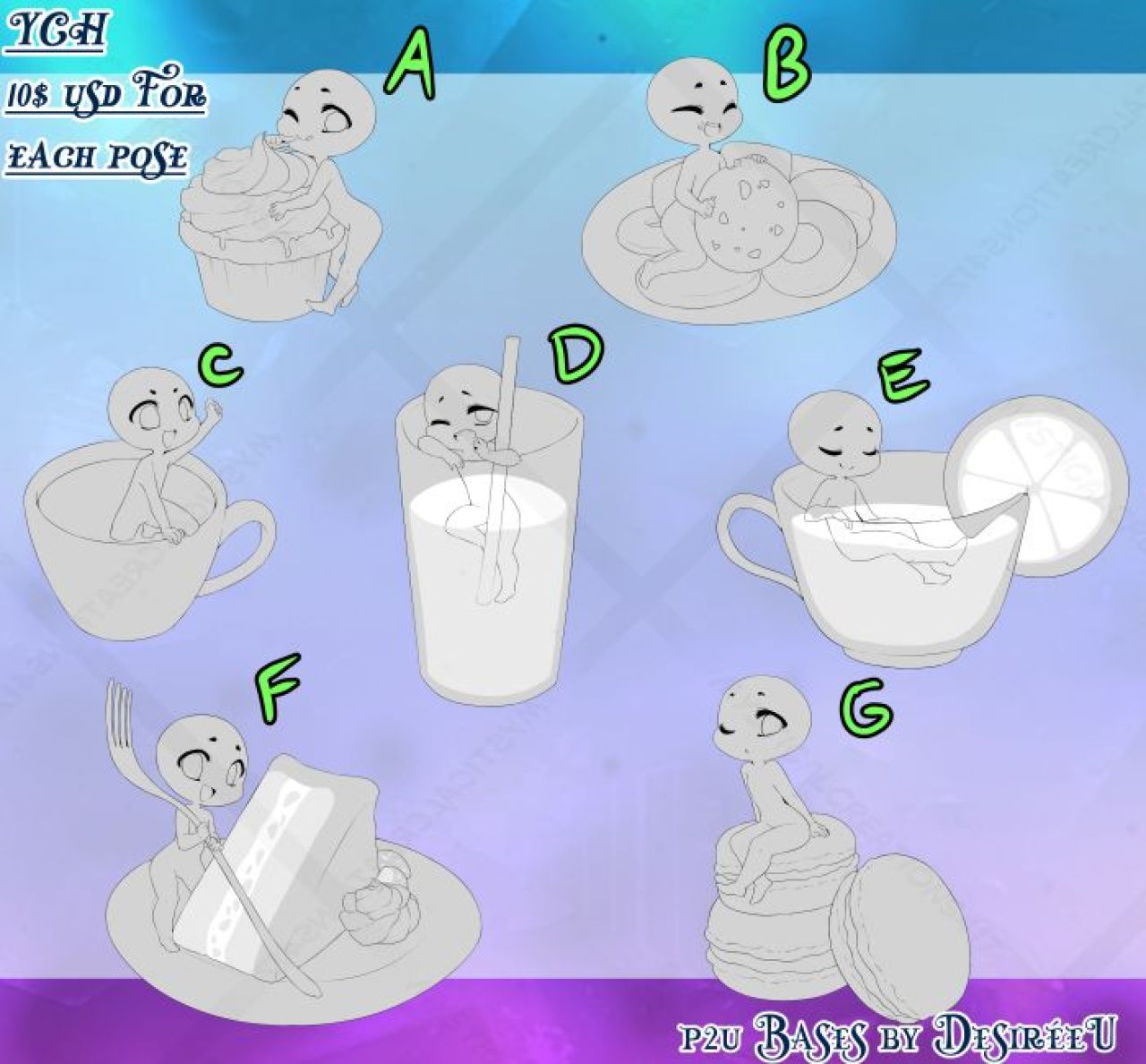 YCH
10$ USD For each pose

A

B

C

D

E

F

G

p2u Bases by DesiréeU